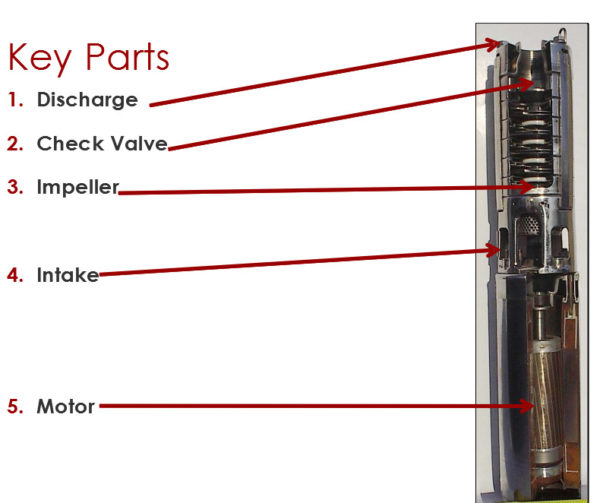 Key Parts

1. Discharge
2. Check Valve
3. Impeller
4. Intake
5. Motor