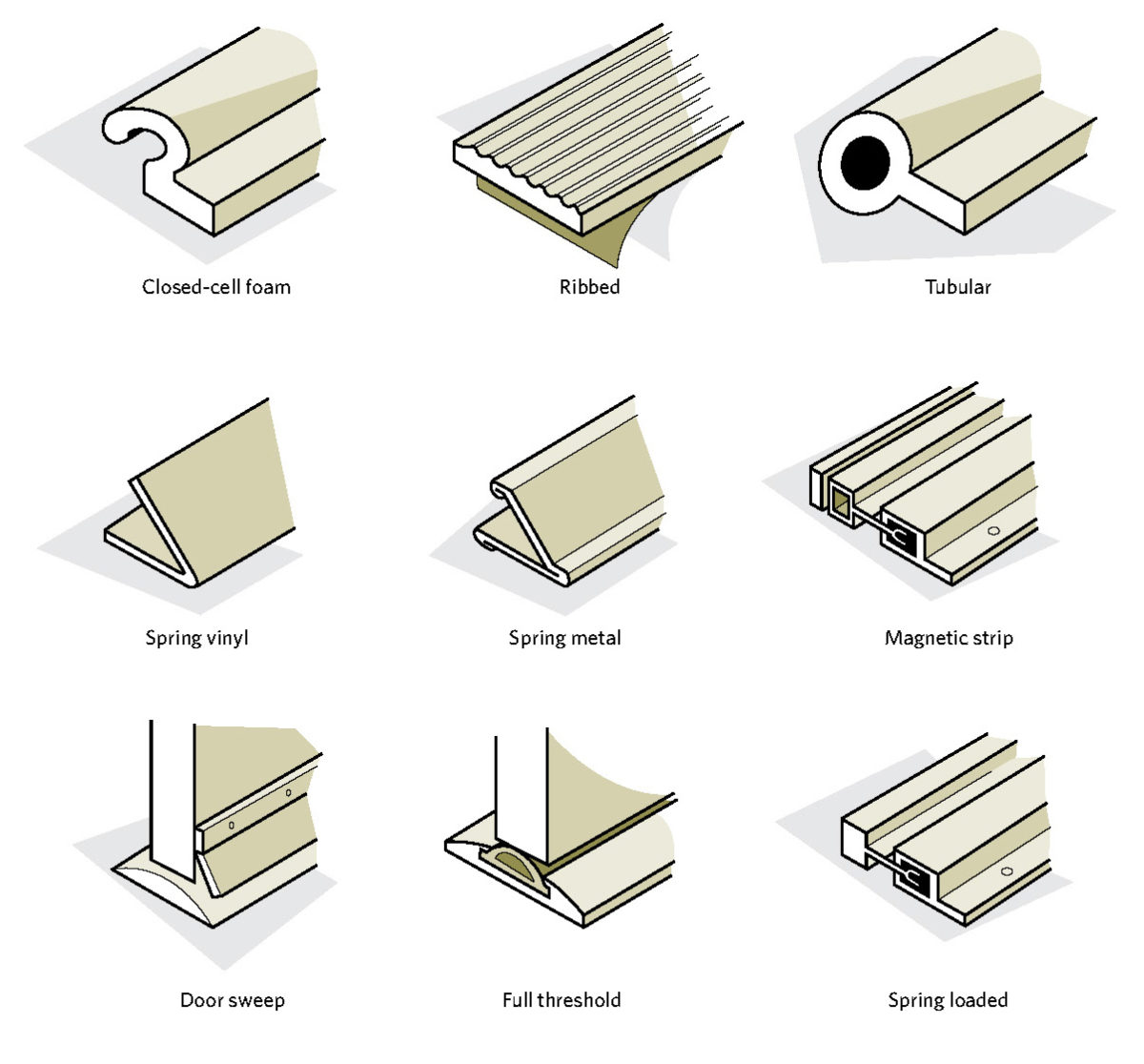 Closed-cell foam

Ribbed

Tubular

Spring vinyl

Spring metal

Magnetic strip

Door sweep

Full threshold

Spring loaded